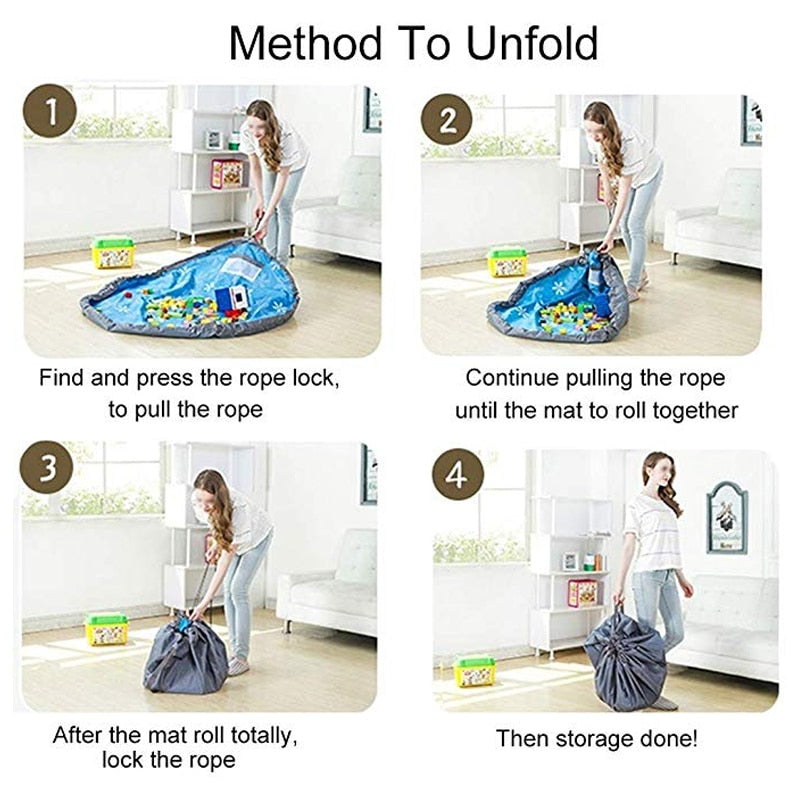 Method To Unfold

1

Find and press the rope lock, to pull the rope

2

Continue pulling the rope until the mat to roll together

3

After the mat roll totally, lock the rope

4

Then storage done!