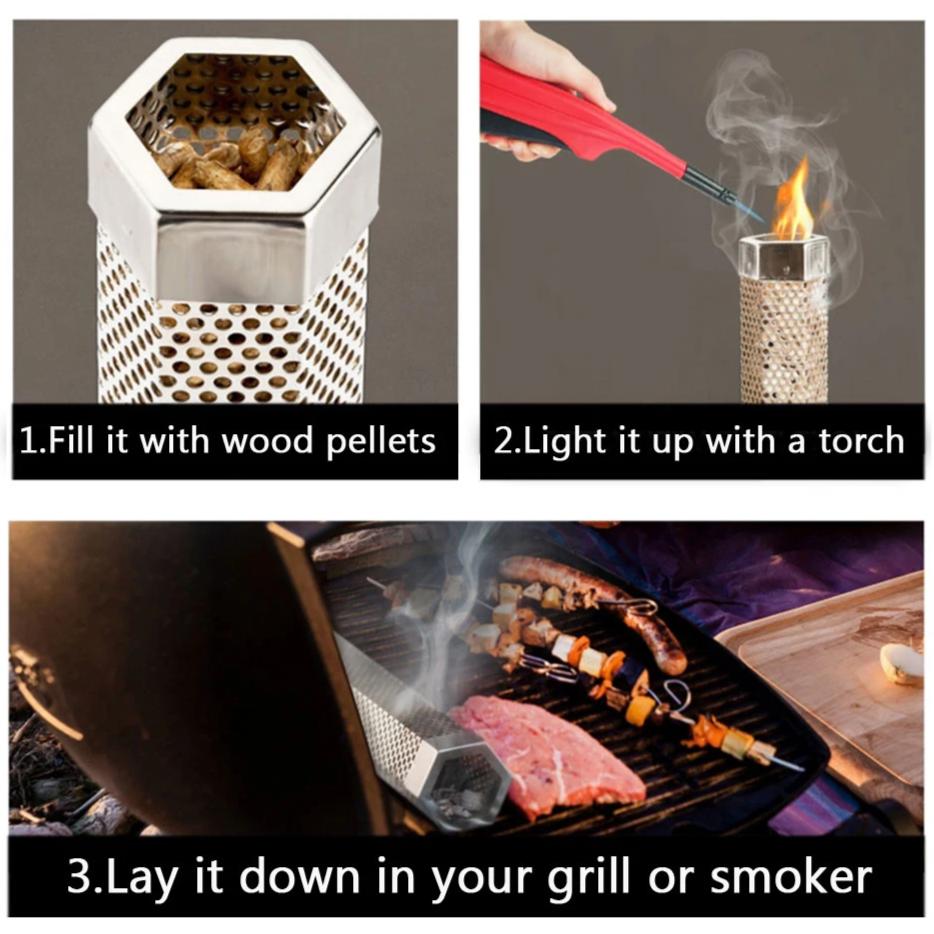 1.Fill it with wood pellets

2.Light it up with a torch

3.Lay it down in your grill or smoker